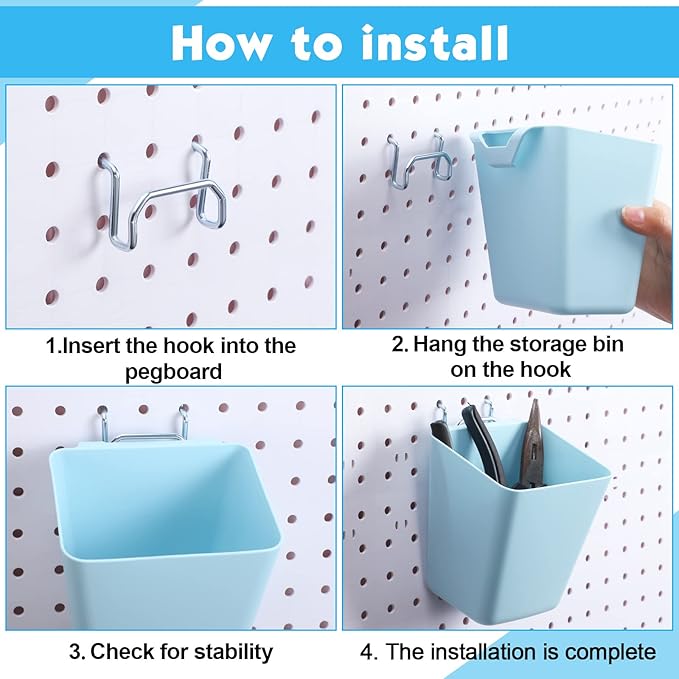 How to install

1.Insert the hook into the pegboard

2. Hang the storage bin on the hook

3. Check for stability

4. The installation is complete