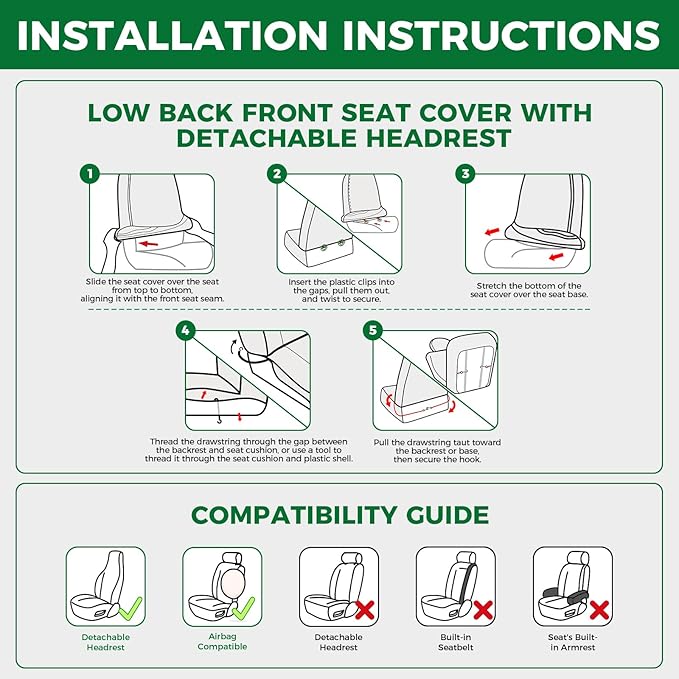 INSTALLATION INSTRUCTIONS

LOW BACK FRONT SEAT COVER WITH DETACHABLE HEADREST

1
Slide the seat cover over the seat from top to bottom, aligning it with the front seat seam.

2
Insert the plastic clips into the gaps, pull them out, and twist to secure.

3
Stretch the bottom of the seat cover over the seat base.

4
Thread the drawstring through the gap between the backrest and seat cushion, or use a tool to thread it through the seat cushion and plastic shell.

5
Pull the drawstring taut toward the backrest or base, then secure the hook.

COMPATIBILITY GUIDE

Detachable Headrest

Airbag Compatible

Detachable Headrest

Built-in Seatbelt

Seat's Built-in Armrest