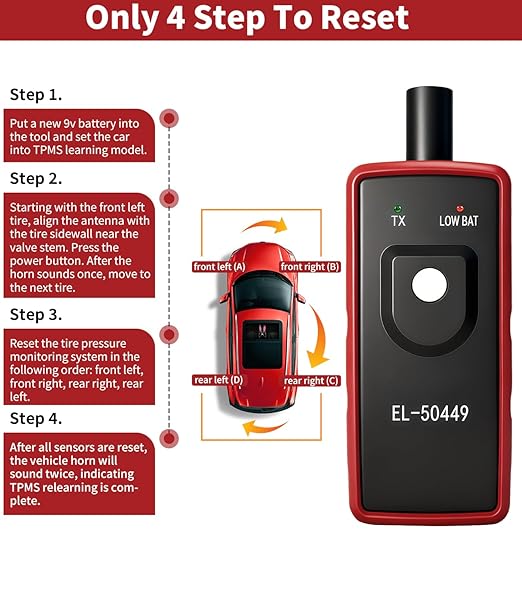 Only 4 Step To Reset

Step 1.

Put a new 9v battery into the tool and set the car into TPMS learning model.

Step 2.

Starting with the front left tire, align the antenna with the tire sidewall near the valve stem. Press the power button. After the horn sounds once, move to the next tire.

Step 3.

Reset the tire pressure monitoring system in the following order: front left, front right, rear right, rear left.

Step 4.

After all sensors are reset, the vehicle horn will sound twice, indicating TPMS relearning is complete.

front left (A)
front right (B)
rear left (D)
rear right (C)

TX
LOW BAT

EL-50449