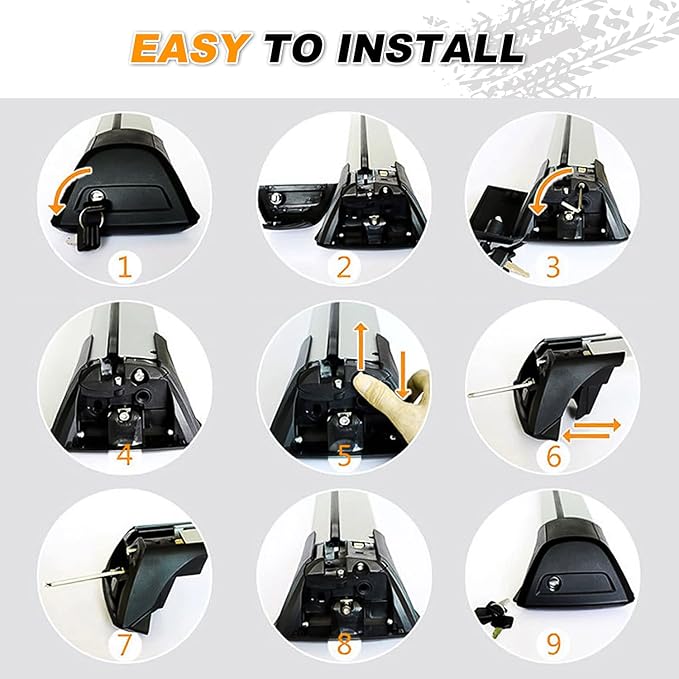 EASY TO INSTALL

1

2

3

4

5

6

7

8

9