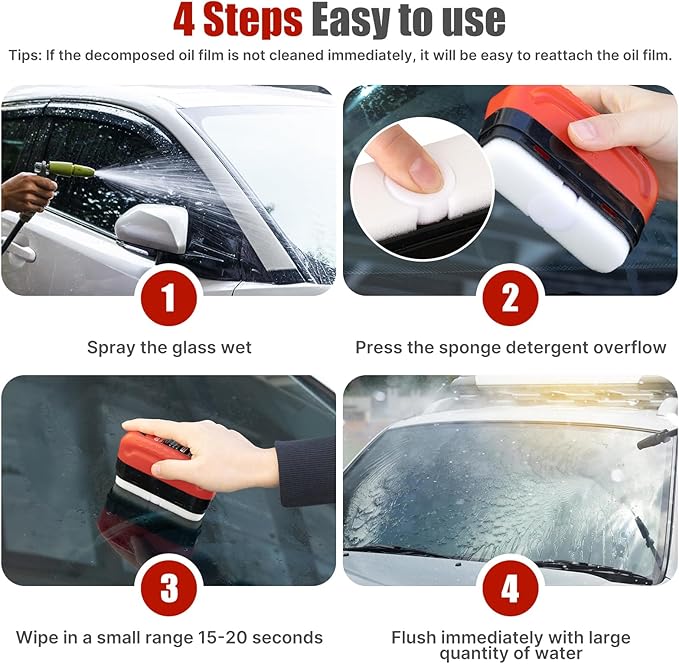 4 Steps Easy to use

Tips: If the decomposed oil film is not cleaned immediately, it will be easy to reattach the oil film.

1

Spray the glass wet

2

Press the sponge detergent overflow

3

Wipe in a small range 15-20 seconds

4

Flush immediately with large quantity of water