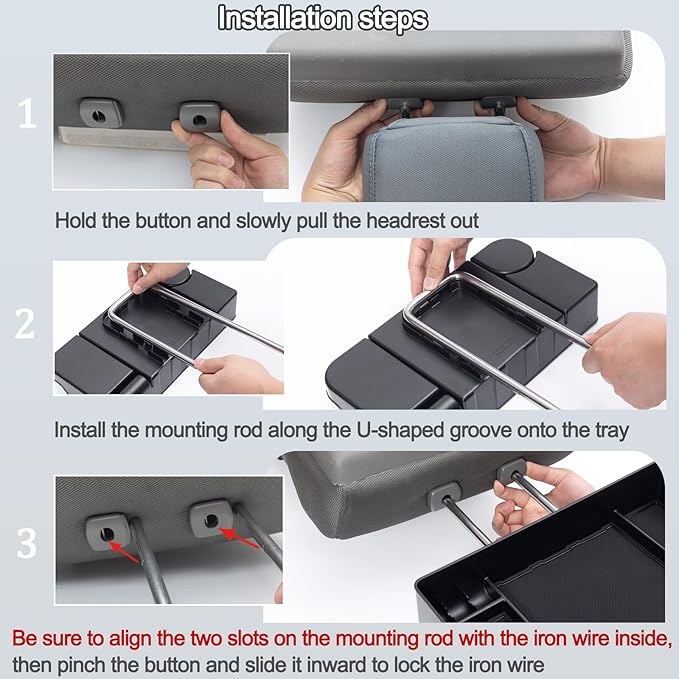 Installation steps

1

Hold the button and slowly pull the headrest out

2

Install the mounting rod along the U-shaped groove onto the tray

3

Be sure to align the two slots on the mounting rod with the iron wire inside, then pinch the button and slide it inward to lock the iron wire