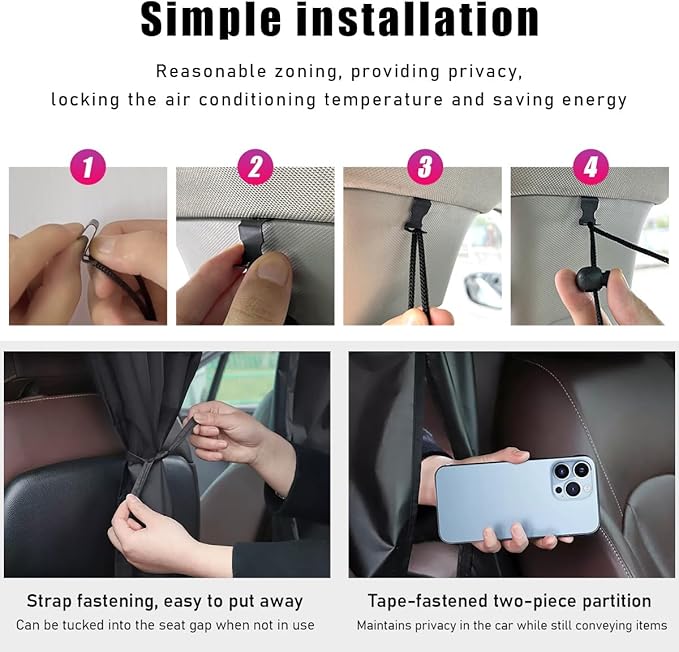 Simple installation

Reasonable zoning, providing privacy, locking the air conditioning temperature and saving energy

1

2

3

4

Strap fastening, easy to put away

Can be tucked into the seat gap when not in use

Tape-fastened two-piece partition

Maintains privacy in the car while still conveying items