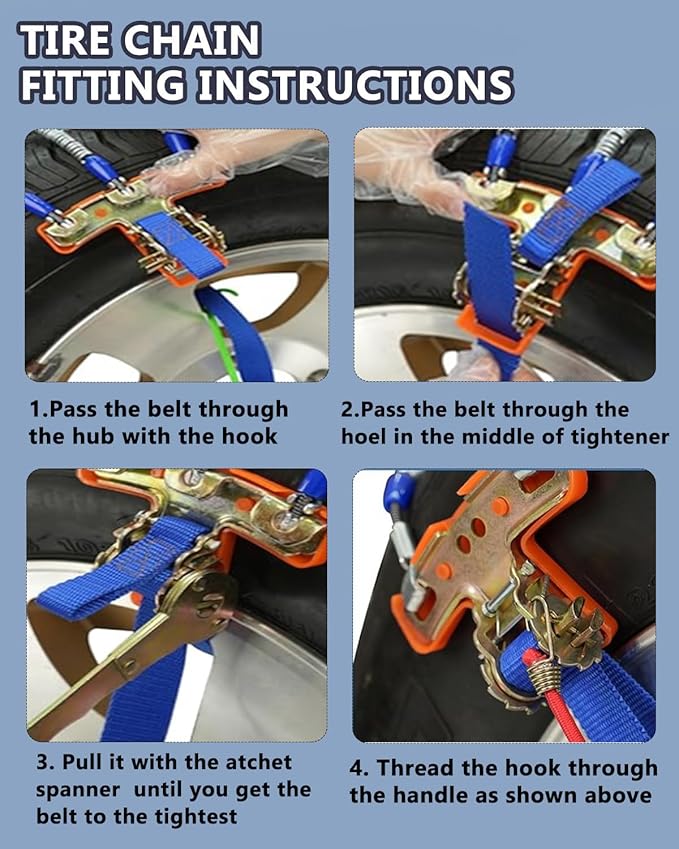 TIRE CHAIN
FITTING INSTRUCTIONS

1.Pass the belt through the hub with the hook

2.Pass the belt through the hoel in the middle of tightener

3. Pull it with the atchet spanner until you get the belt to the tightest

4. Thread the hook through the handle as shown above