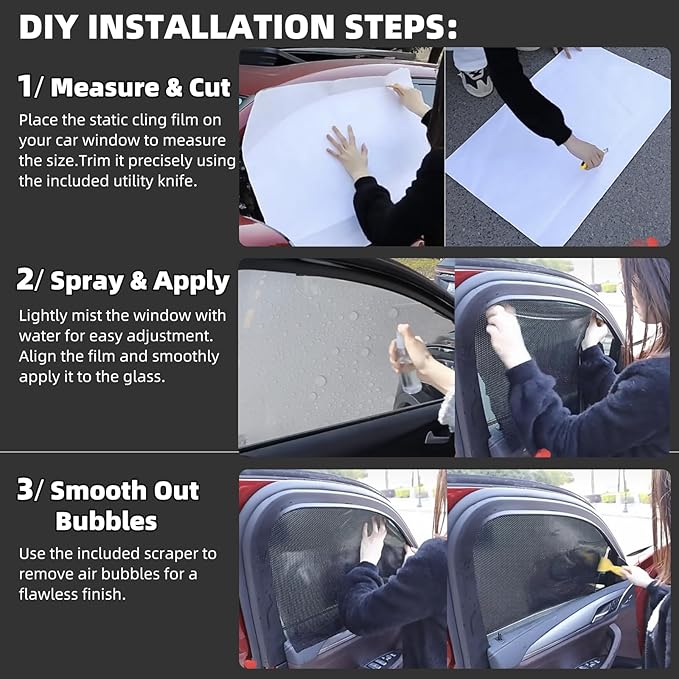 DIY INSTALLATION STEPS:

1/ Measure & Cut

Place the static cling film on your car window to measure the size.Trim it precisely using the included utility knife.

2/ Spray & Apply

Lightly mist the window with water for easy adjustment. Align the film and smoothly apply it to the glass.

3/ Smooth Out Bubbles

Use the included scraper to remove air bubbles for a flawless finish.