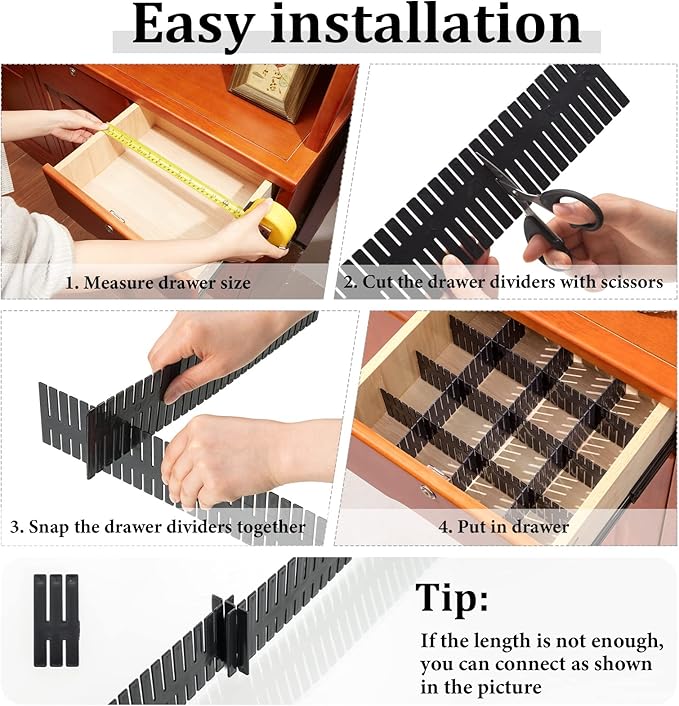 Easy installation

1. Measure drawer size

2. Cut the drawer dividers with scissors

3. Snap the drawer dividers together

4. Put in drawer

Tip:

If the length is not enough, you can connect as shown in the picture