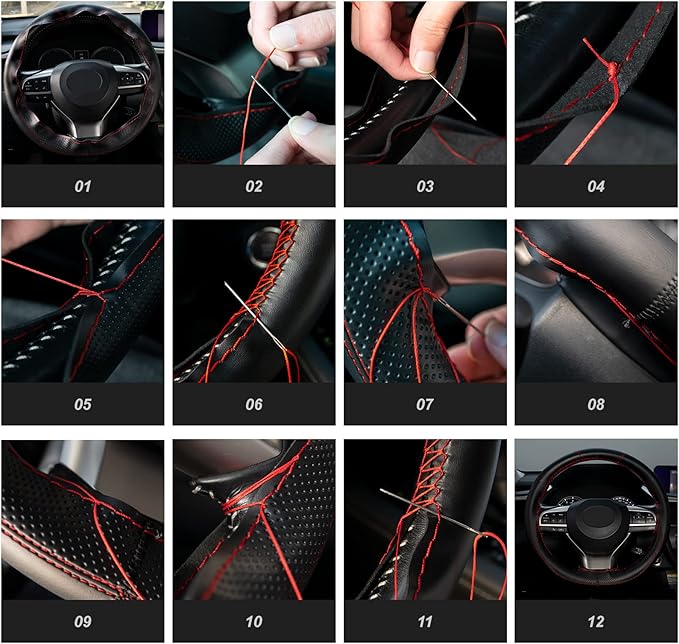 01

02

03

04

05

06

07

08

09

10

11

12