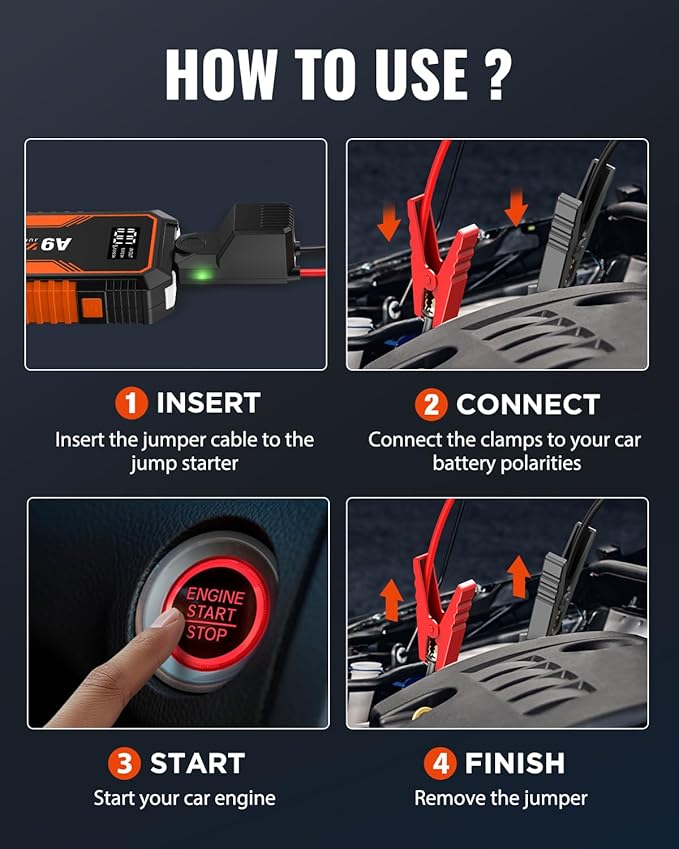 HOW TO USE ?

A9

1 INSERT
Insert the jumper cable to the jump starter

2 CONNECT
Connect the clamps to your car battery polarities

ENGINE START STOP

3 START
Start your car engine

4 FINISH
Remove the jumper