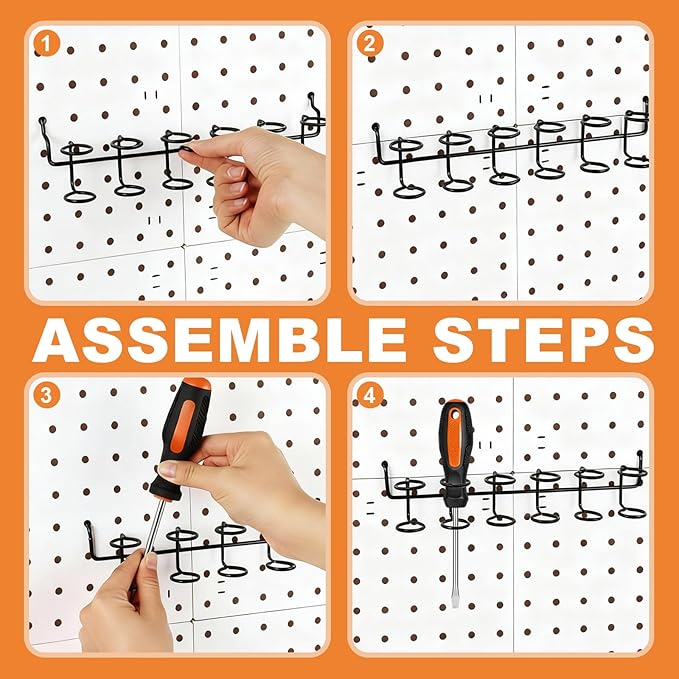 1

2

ASSEMBLE STEPS

3

4