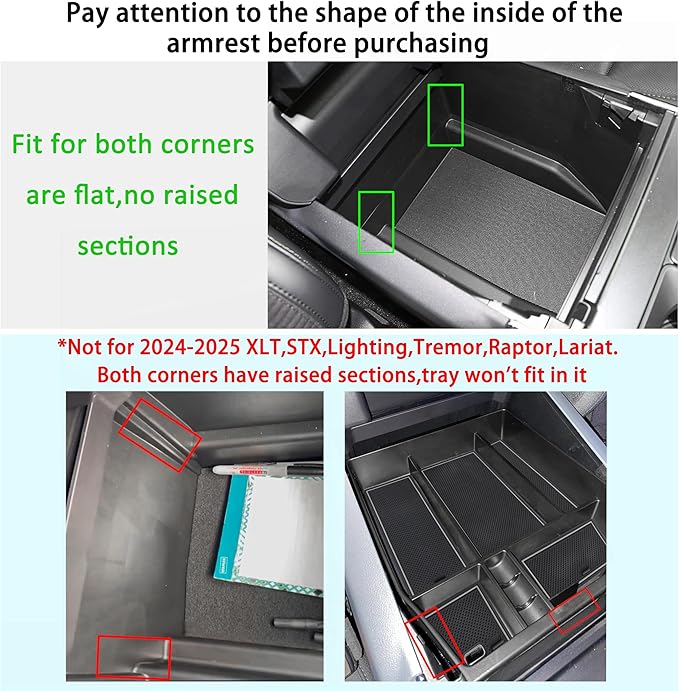 Pay attention to the shape of the inside of the armrest before purchasing

Fit for both corners are flat,no raised sections

*Not for 2024-2025 XLT,STX,Lighting,Tremor,Raptor,Lariat.
Both corners have raised sections,tray won't fit in it