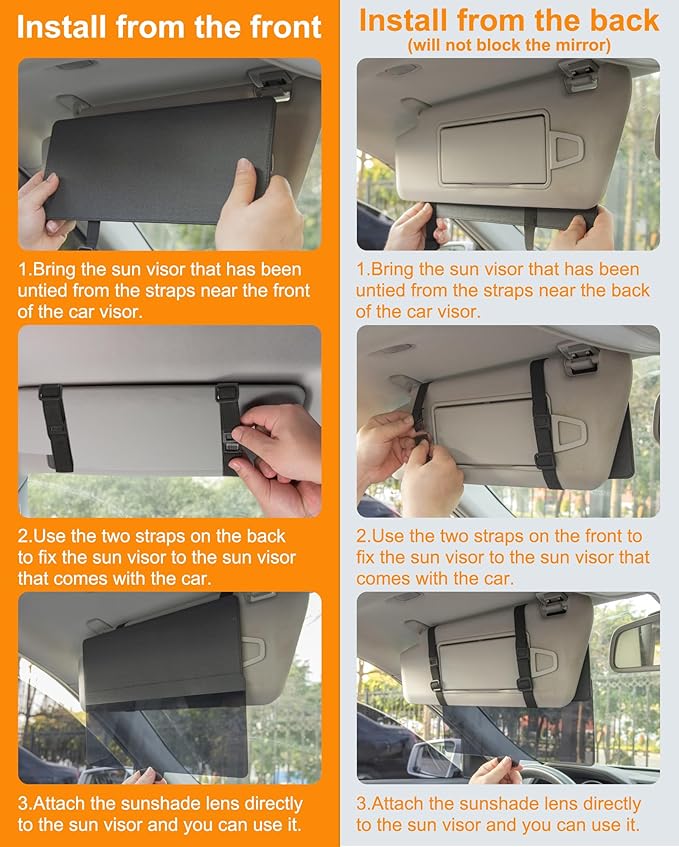 Install from the front

1.Bring the sun visor that has been untied from the straps near the front of the car visor.

2.Use the two straps on the back to fix the sun visor to the sun visor that comes with the car.

3.Attach the sunshade lens directly to the sun visor and you can use it.

Install from the back
(will not block the mirror)

1.Bring the sun visor that has been untied from the straps near the back of the car visor.

2.Use the two straps on the front to fix the sun visor to the sun visor that comes with the car.

3.Attach the sunshade lens directly to the sun visor and you can use it.