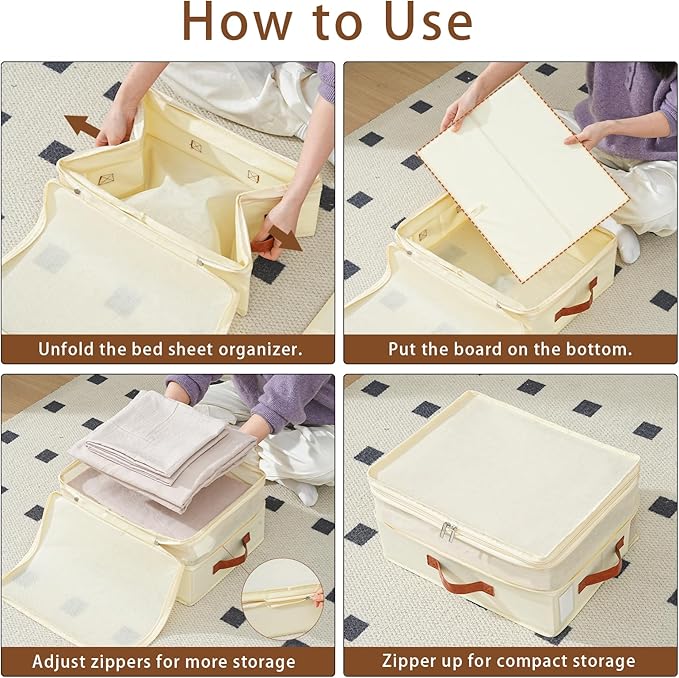 How to Use

Unfold the bed sheet organizer.

Put the board on the bottom.

Adjust zippers for more storage

Zipper up for compact storage