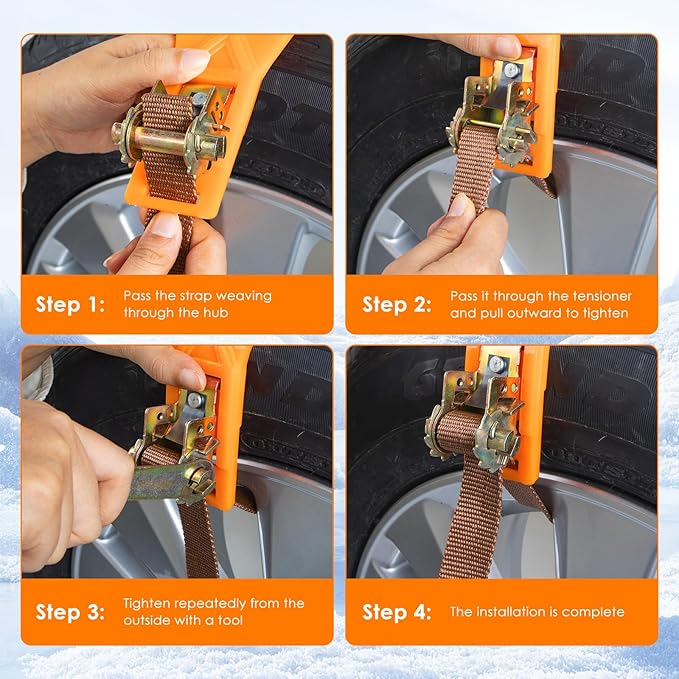 Step 1: Pass the strap weaving through the hub

Step 2: Pass it through the tensioner and pull outward to tighten

Step 3: Tighten repeatedly from the outside with a tool

Step 4: The installation is complete