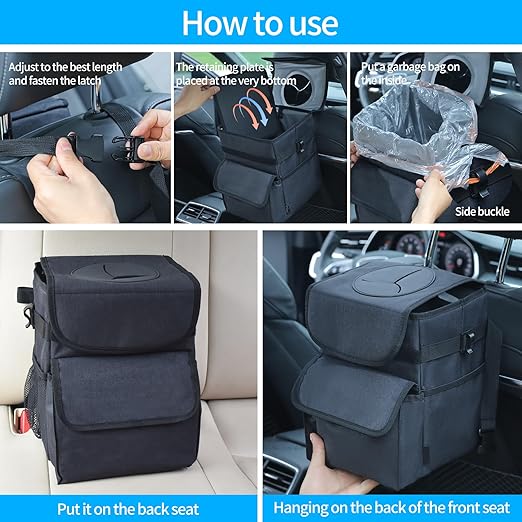 How to use

Adjust to the best length and fasten the latch

The retaining plate is placed at the very bottom

Put a garbage bag on the inside

Side buckle

Put it on the back seat

Hanging on the back of the front seat