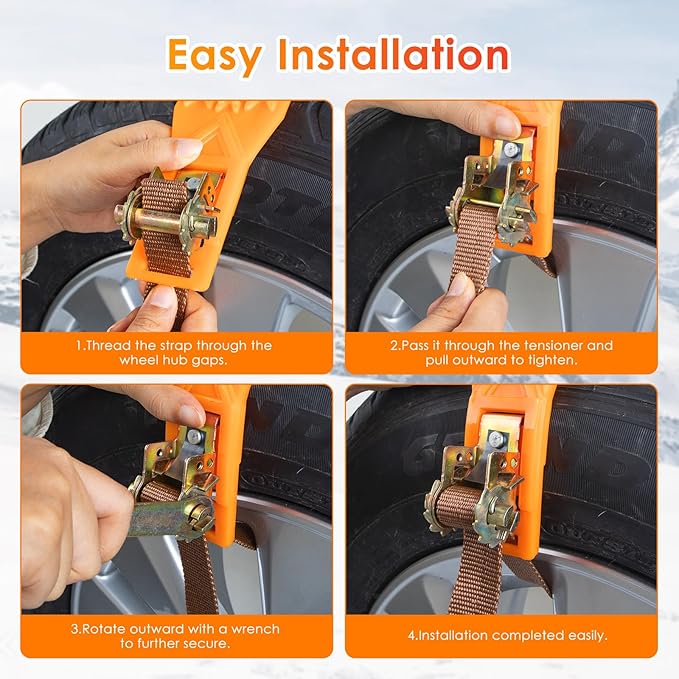 Easy Installation

1.Thread the strap through the wheel hub gaps.

2.Pass it through the tensioner and pull outward to tighten.

3.Rotate outward with a wrench to further secure.

4.Installation completed easily.