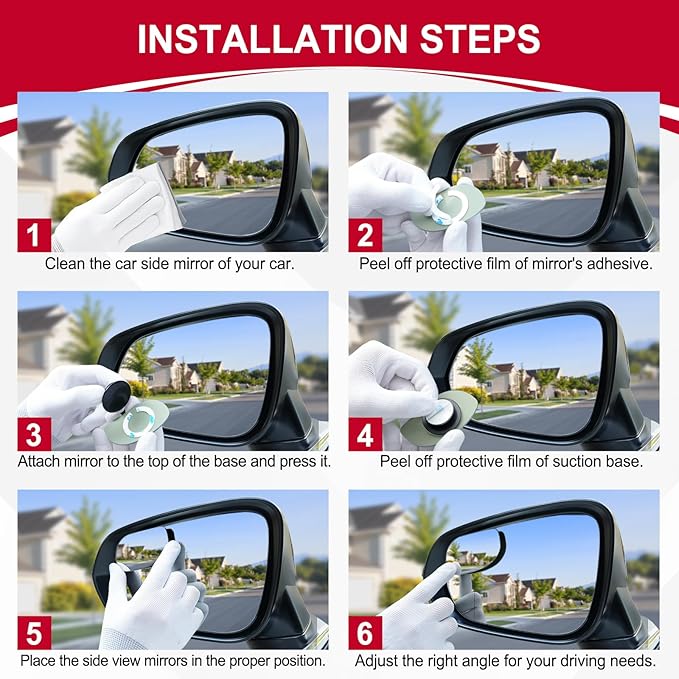 INSTALLATION STEPS

1
Clean the car side mirror of your car.

2
Peel off protective film of mirror's adhesive.

3
Attach mirror to the top of the base and press it.

4
Peel off protective film of suction base.

5
Place the side view mirrors in the proper position.

6
Adjust the right angle for your driving needs.