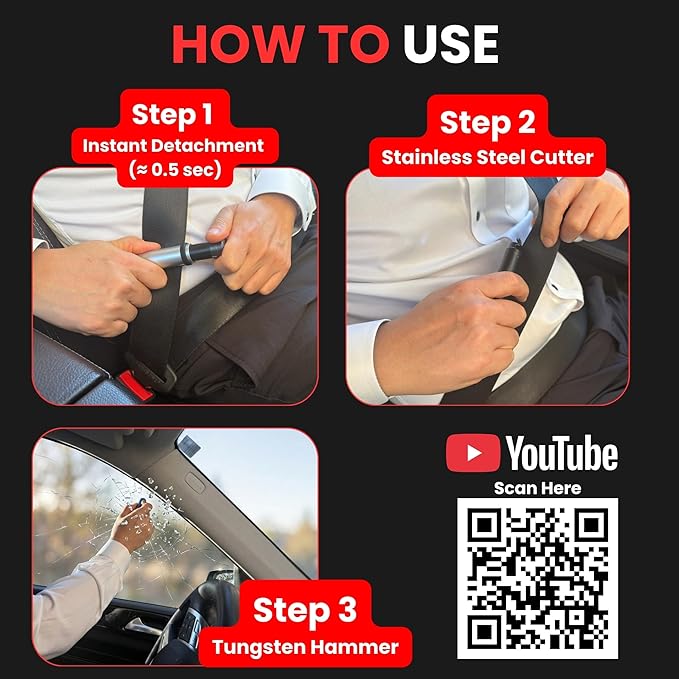 HOW TO USE

Step 1
Instant Detachment
(≈ 0.5 sec)

Step 2
Stainless Steel Cutter

Step 3
Tungsten Hammer

YouTube
Scan Here