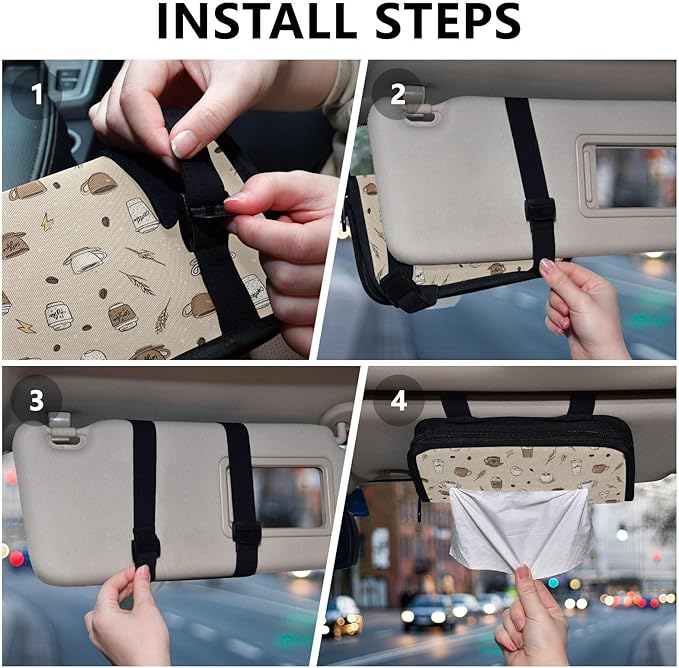 INSTALL STEPS

1

2

3

4