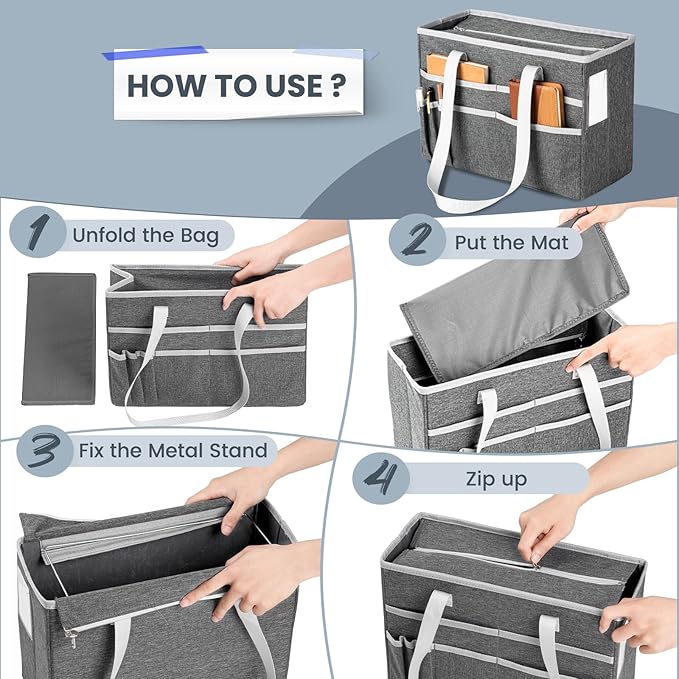 HOW TO USE ?

1 Unfold the Bag

2 Put the Mat

3 Fix the Metal Stand

4 Zip up