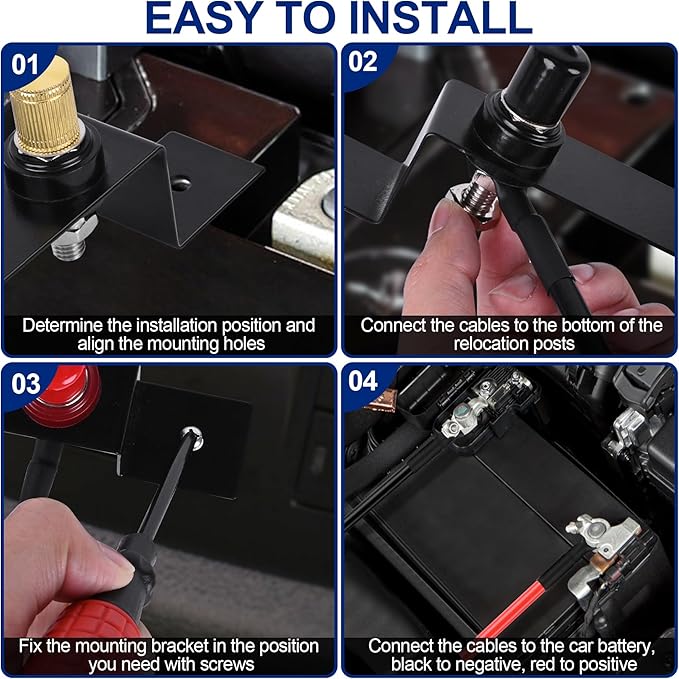 EASY TO INSTALL

01

Determine the installation position and align the mounting holes

02

Connect the cables to the bottom of the relocation posts

03

Fix the mounting bracket in the position you need with screws

04

Connect the cables to the car battery, black to negative, red to positive