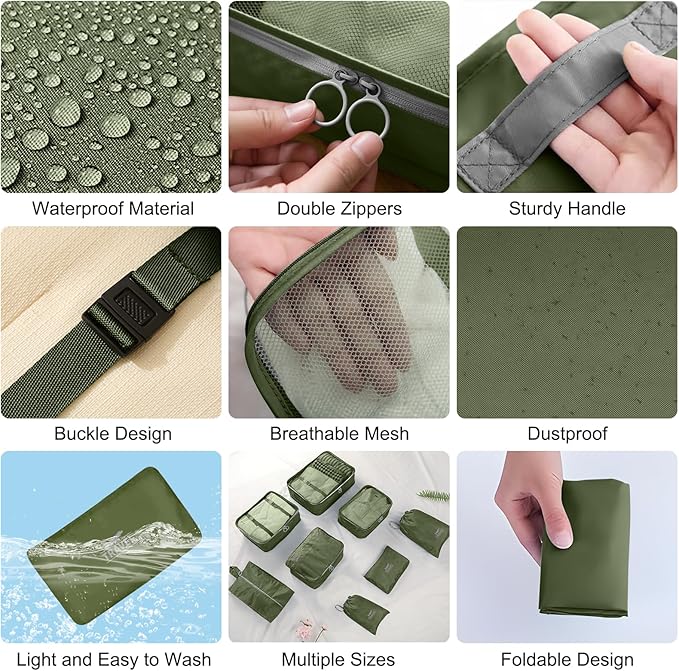 Waterproof Material

Double Zippers

Sturdy Handle

Buckle Design

Breathable Mesh

Dustproof

Light and Easy to Wash

Multiple Sizes

Foldable Design