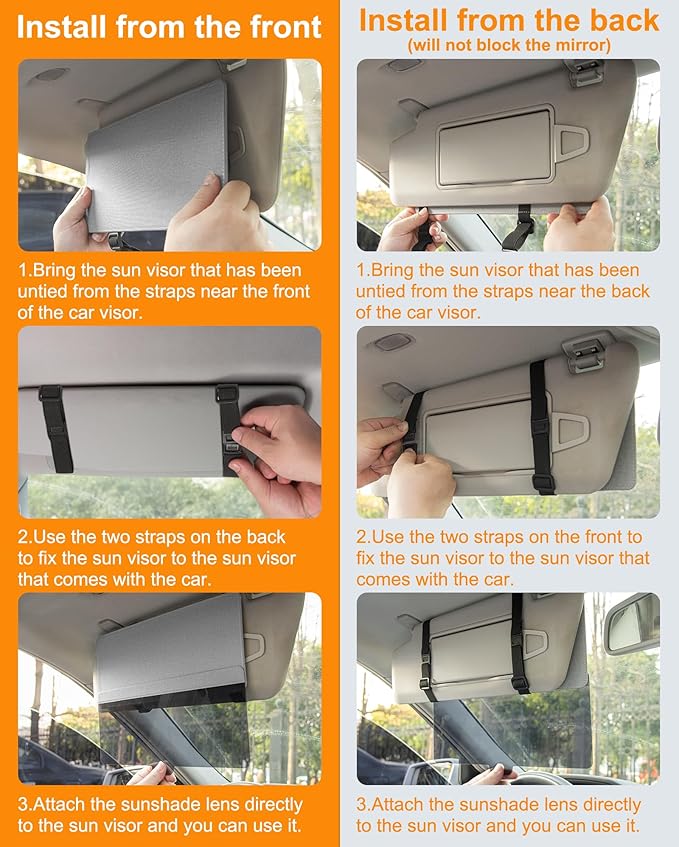 Install from the front

1.Bring the sun visor that has been untied from the straps near the front of the car visor.

2.Use the two straps on the back to fix the sun visor to the sun visor that comes with the car.

3.Attach the sunshade lens directly to the sun visor and you can use it.

Install from the back
(will not block the mirror)

1.Bring the sun visor that has been untied from the straps near the back of the car visor.

2.Use the two straps on the front to fix the sun visor to the sun visor that comes with the car.

3.Attach the sunshade lens directly to the sun visor and you can use it.