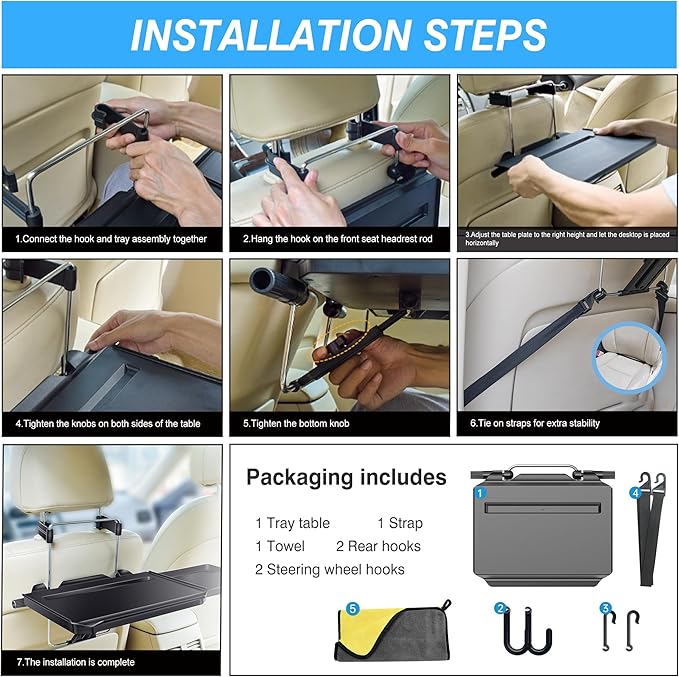 INSTALLATION STEPS

1.Connect the hook and tray assembly together

2.Hang the hook on the front seat headrest rod

3.Adjust the table plate to the right height and let the desktop is placed horizontally

4.Tighten the knobs on both sides of the table

5.Tighten the bottom knob

6.Tie on straps for extra stability

7.The installation is complete

Packaging includes

1 Tray table
1 Strap
1 Towel
2 Rear hooks
2 Steering wheel hooks

1

4

5

2

3