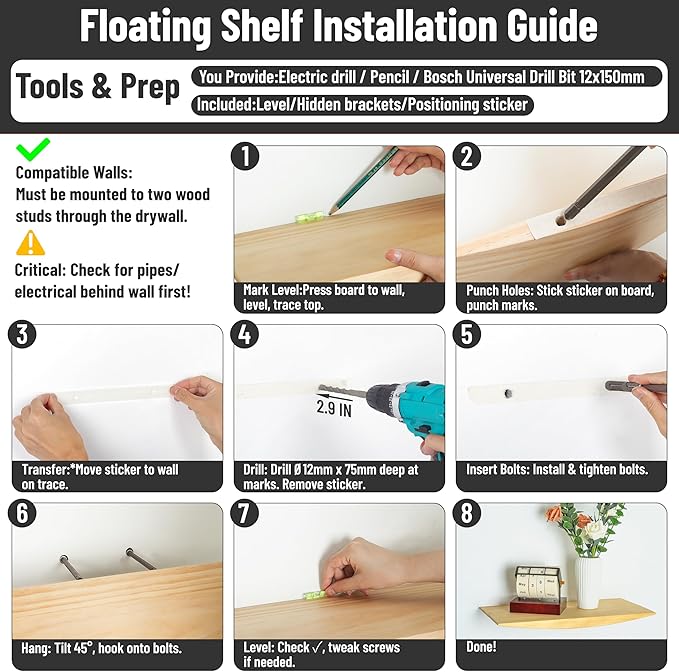 Floating Shelf Installation Guide

Tools & Prep

You Provide:Electric drill / Pencil / Bosch Universal Drill Bit 12x150mm

Included:Level/Hidden brackets/Positioning sticker

Compatible Walls:
Must be mounted to two wood studs through the drywall.

Critical: Check for pipes/ electrical behind wall first!

1

Mark Level:Press board to wall, level, trace top.

2

Punch Holes: Stick sticker on board, punch marks.

3

Transfer:*Move sticker to wall on trace.

4

2.9 IN

Drill: Drill Ø12mm x 75mm deep at marks. Remove sticker.

5

Insert Bolts: Install & tighten bolts.

6

Hang: Tilt 45°, hook onto bolts.

7

Level: Check ✓, tweak screws if needed.

8

Done!