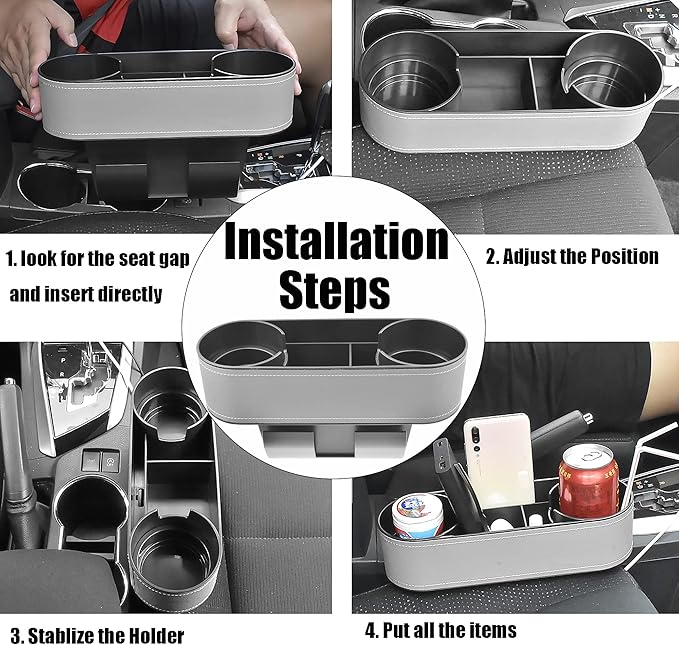 Installation Steps

1. look for the seat gap and insert directly

2. Adjust the Position

3. Stablize the Holder

4. Put all the items