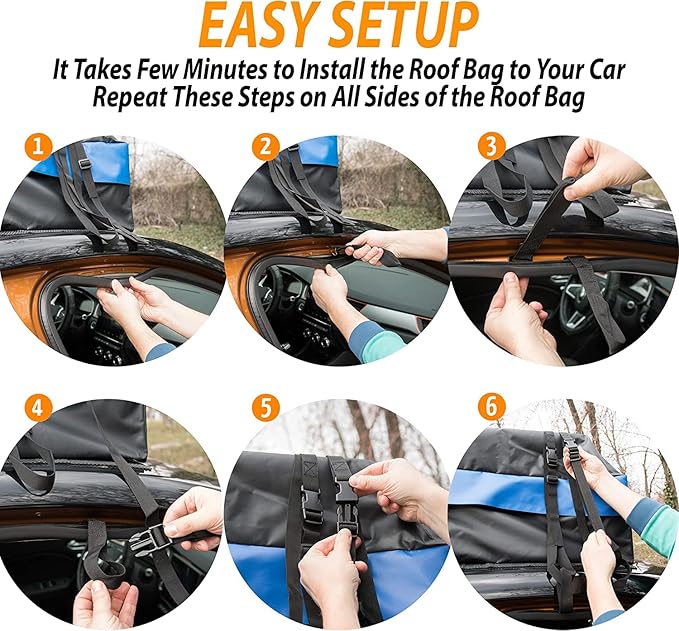 EASY SETUP

It Takes Few Minutes to Install the Roof Bag to Your Car
Repeat These Steps on All Sides of the Roof Bag

1

2

3

4

5

6