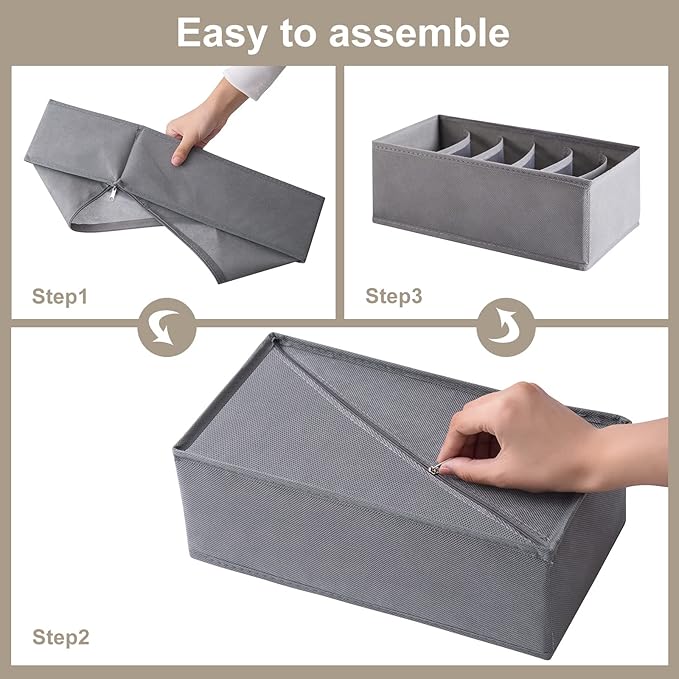 Easy to assemble

Step1

Step3

Step2