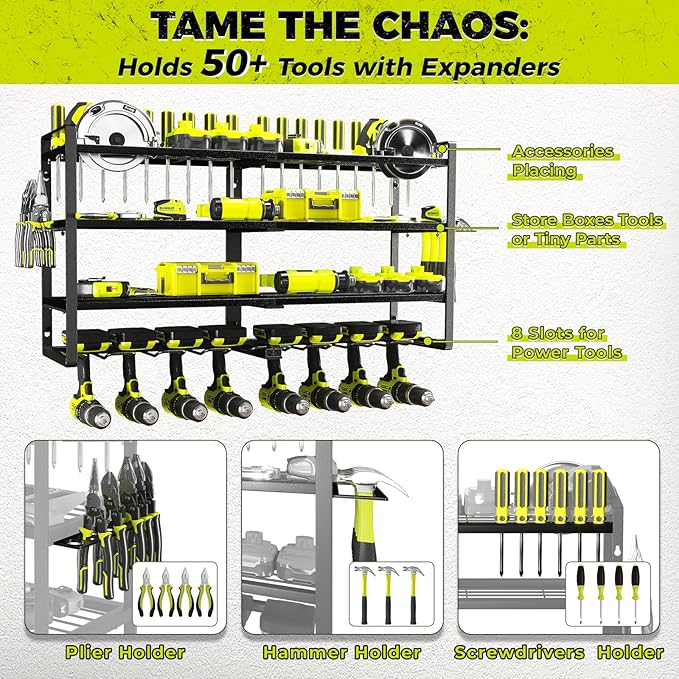 TAME THE CHAOS:
Holds 50+ Tools with Expanders

Accessories Placing

Store Boxes Tools or Tiny Parts

8 Slots for Power Tools

Plier Holder

Hammer Holder

Screwdrivers Holder