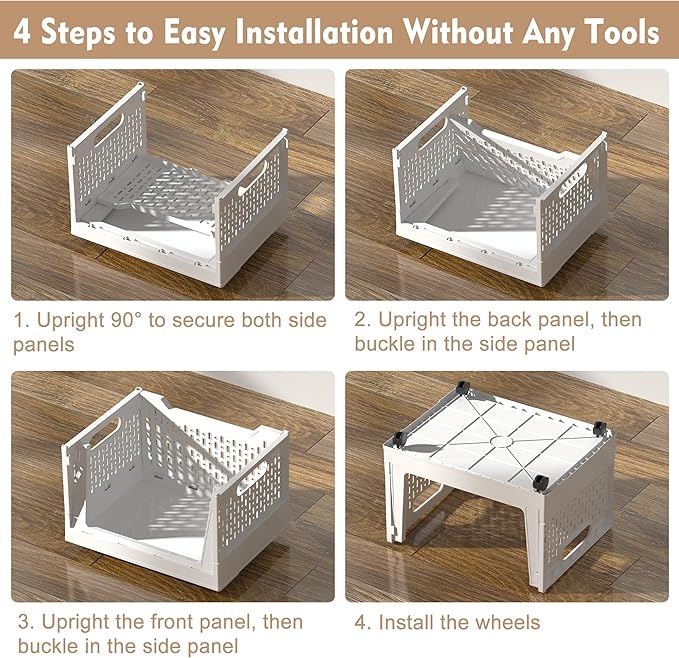 4 Steps to Easy Installation Without Any Tools

1. Upright 90° to secure both side panels

2. Upright the back panel, then buckle in the side panel

3. Upright the front panel, then buckle in the side panel

4. Install the wheels