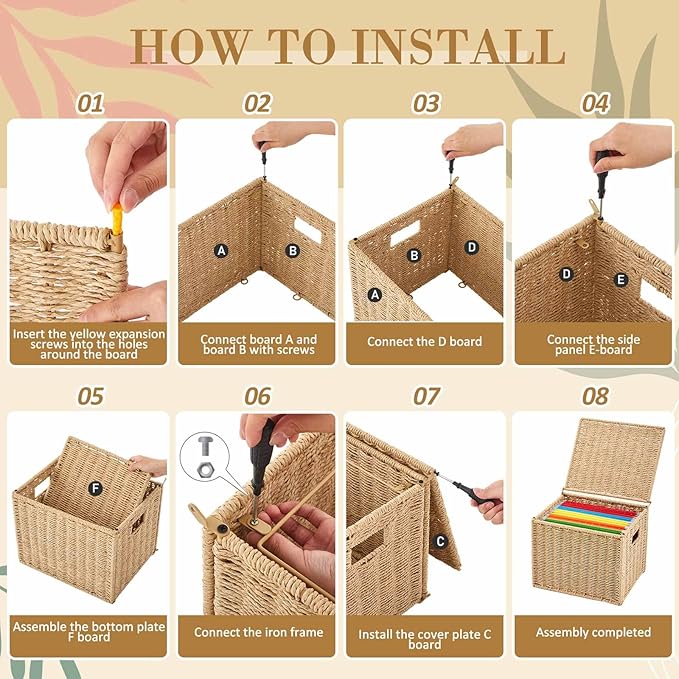 HOW TO INSTALL

01

Insert the yellow expansion screws into the holes around the board

02

A

B

Connect board A and board B with screws

03

A

B

D

Connect the D board

04

D

E

Connect the side panel E-board

05

F

Assemble the bottom plate F board

06

Connect the iron frame

07

C

Install the cover plate C board

08

Assembly completed