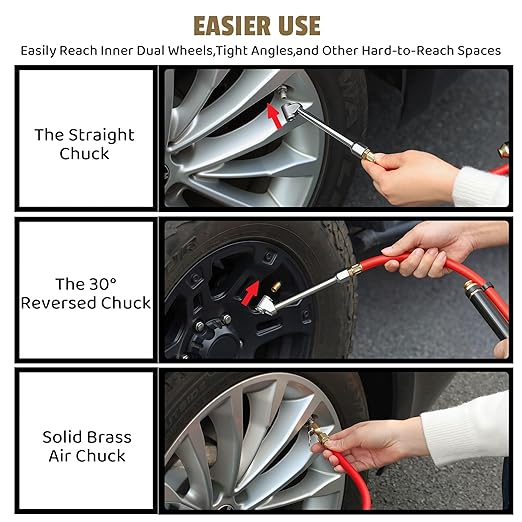 EASIER USE

Easily Reach Inner Dual Wheels,Tight Angles,and Other Hard-to-Reach Spaces

The Straight Chuck

The 30° Reversed Chuck

Solid Brass Air Chuck