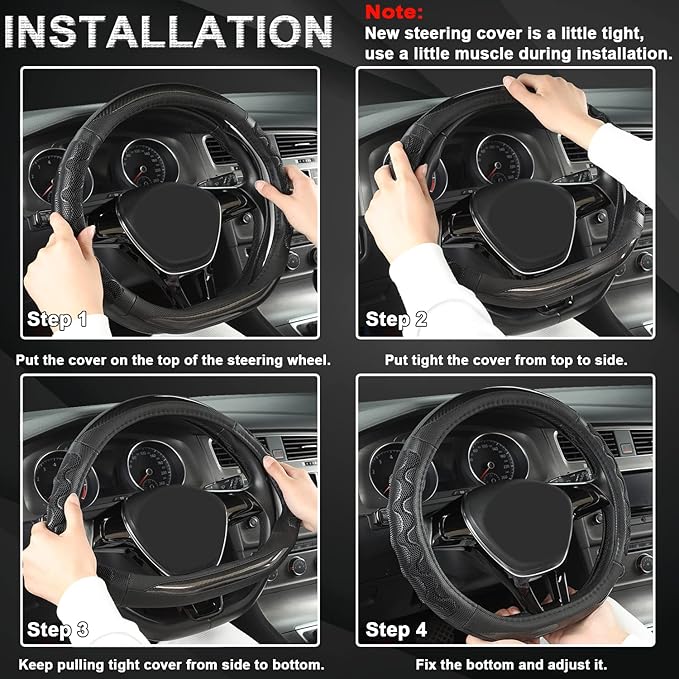 INSTALLATION

Note:
New steering cover is a little tight, use a little muscle during installation.

Step 1

Put the cover on the top of the steering wheel.

Step 2

Put tight the cover from top to side.

Step 3

Keep pulling tight cover from side to bottom.

Step 4

Fix the bottom and adjust it.