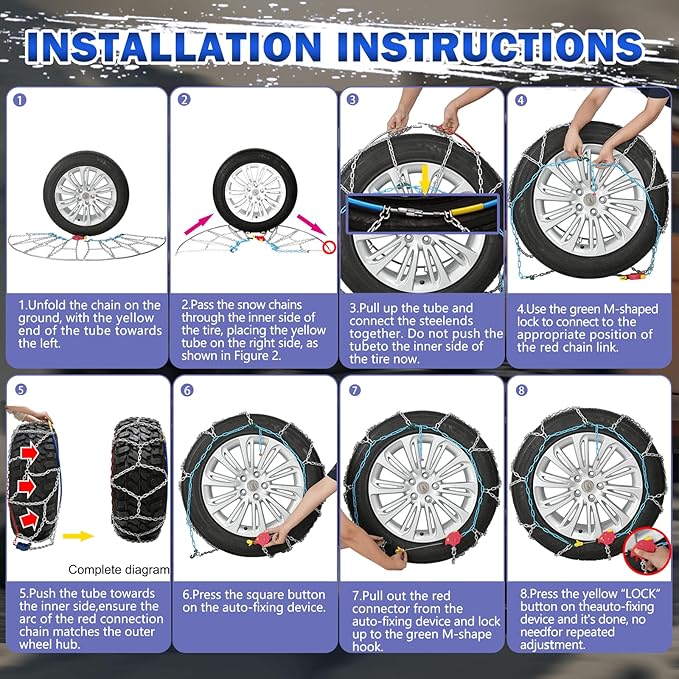 INSTALLATION INSTRUCTIONS

1

1.Unfold the chain on the ground, with the yellow end of the tube towards the left.

2

2.Pass the snow chains through the inner side of the tire, placing the yellow tube on the right side, as shown in Figure 2.

3

3.Pull up the tube and connect the steelends together. Do not push the tubeto the inner side of the tire now.

4

4.Use the green M-shaped lock to connect to the appropriate position of the red chain link.

5

Complete diagram

5.Push the tube towards the inner side,ensure the arc of the red connection chain matches the outer wheel hub.

6

6.Press the square button on the auto-fixing device.

7

7.Pull out the red connector from the auto-fixing device and lock up to the green M-shape hook.

8

8.Press the yellow "LOCK" button on theauto-fixing device and it's done, no needfor repeated adjustment.