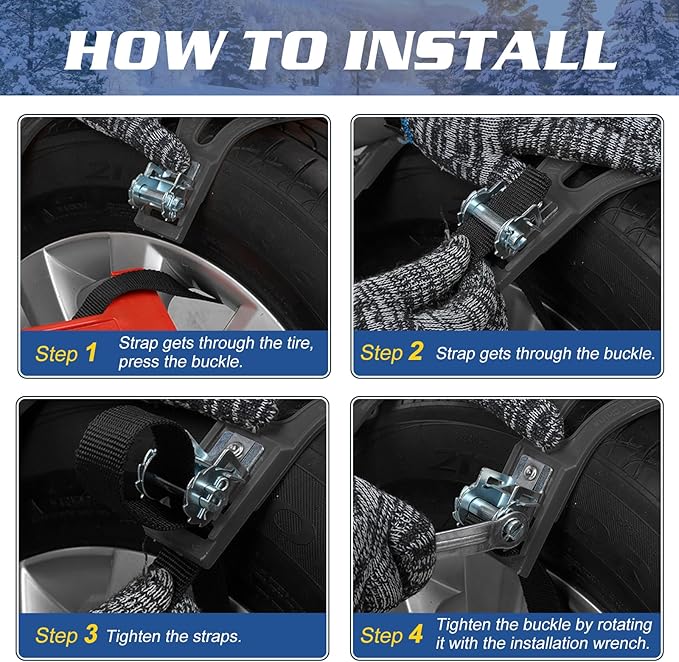 HOW TO INSTALL

Step 1 Strap gets through the tire, press the buckle.

Step 2 Strap gets through the buckle.

Step 3 Tighten the straps.

Step 4 Tighten the buckle by rotating it with the installation wrench.