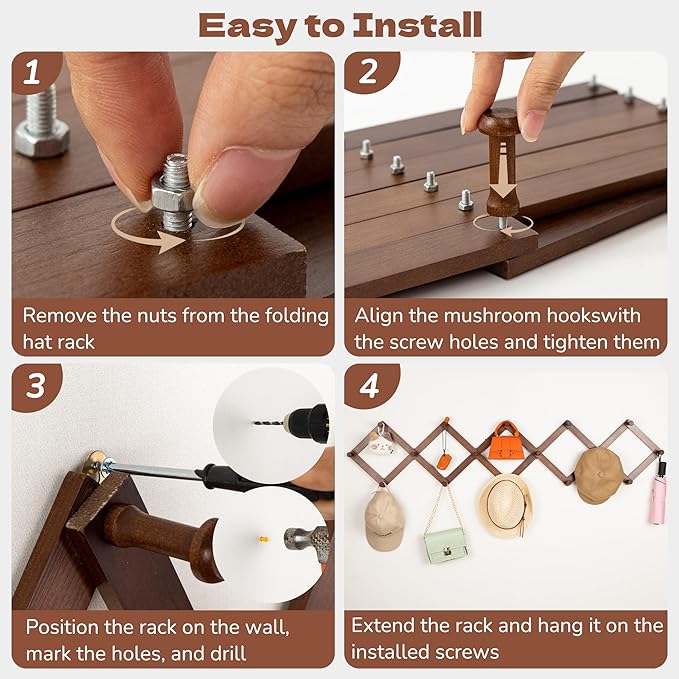 Easy to Install

1

Remove the nuts from the folding hat rack

2

Align the mushroom hookswith the screw holes and tighten them

3

Position the rack on the wall, mark the holes, and drill

4

Extend the rack and hang it on the installed screws