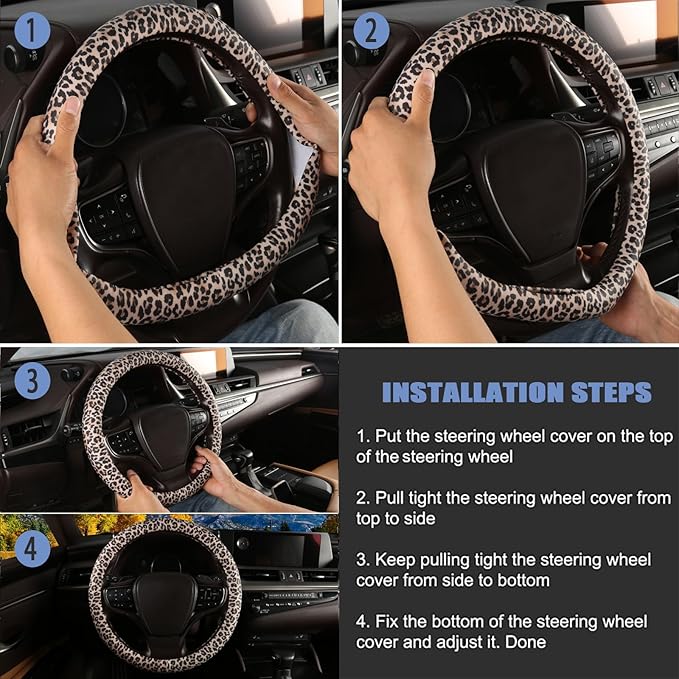 1

2

3

4

INSTALLATION STEPS

1. Put the steering wheel cover on the top of the steering wheel

2. Pull tight the steering wheel cover from top to side

3. Keep pulling tight the steering wheel cover from side to bottom

4. Fix the bottom of the steering wheel cover and adjust it. Done