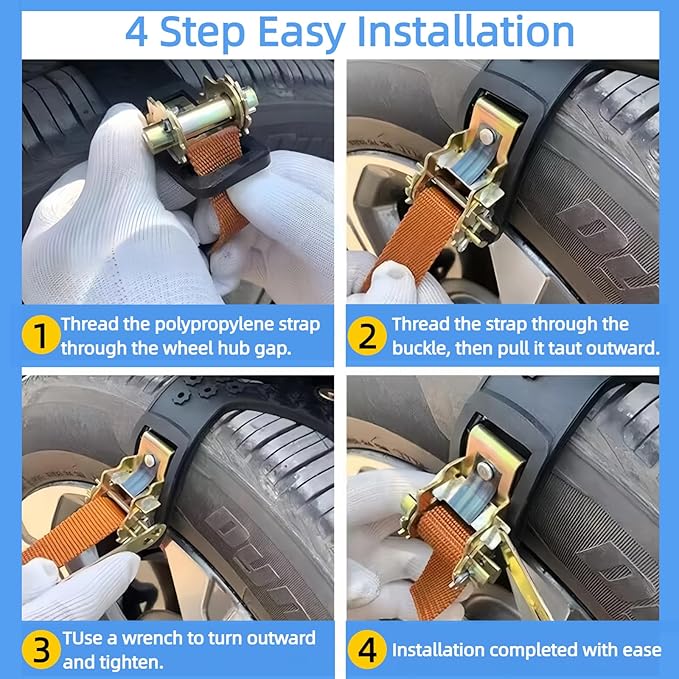 4 Step Easy Installation

1 Thread the polypropylene strap through the wheel hub gap.

2 Thread the strap through the buckle, then pull it taut outward.

3 TUse a wrench to turn outward and tighten.

4 Installation completed with ease