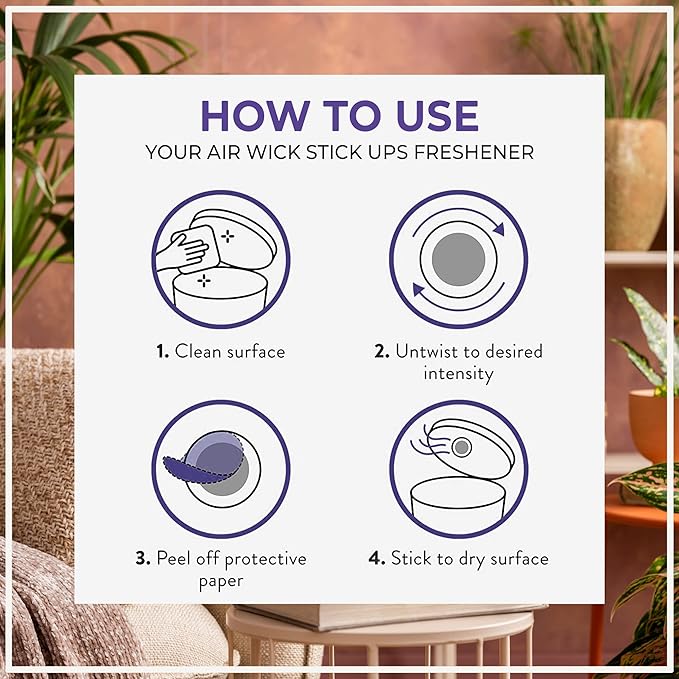 HOW TO USE
YOUR AIR WICK STICK UPS FRESHENER

1. Clean surface

2. Untwist to desired intensity

3. Peel off protective paper

4. Stick to dry surface