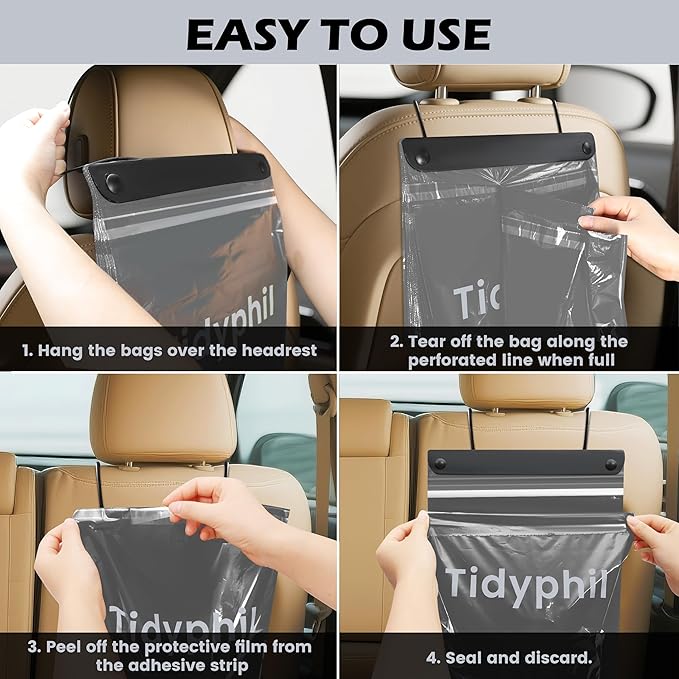 EASY TO USE

Tidyphil

1. Hang the bags over the headrest

Tic

2. Tear off the bag along the perforated line when full

Tidyphil

3. Peel off the protective film from the adhesive strip

Tidyphil

4. Seal and discard.