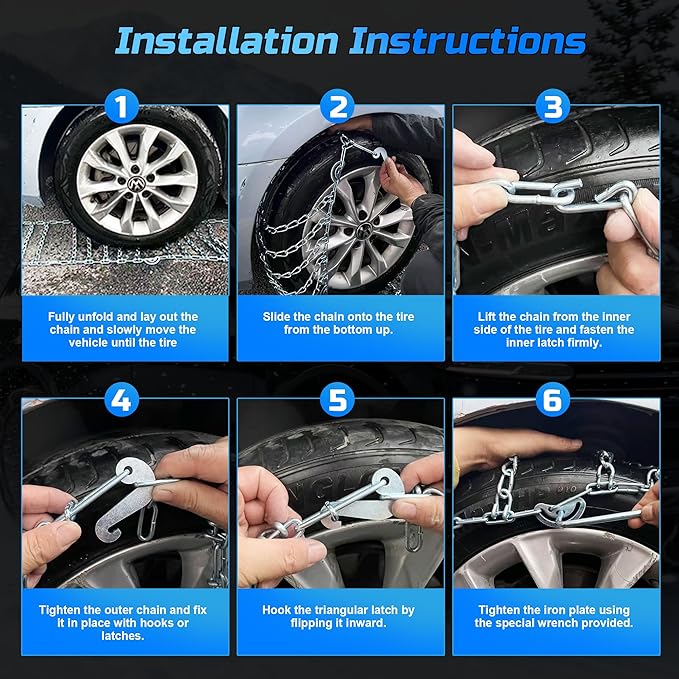 Installation Instructions

1

Fully unfold and lay out the chain and slowly move the vehicle until the tire

2

Slide the chain onto the tire from the bottom up.

3

Lift the chain from the inner side of the tire and fasten the inner latch firmly.

4

Tighten the outer chain and fix it in place with hooks or latches.

5

Hook the triangular latch by flipping it inward.

6

Tighten the iron plate using the special wrench provided.