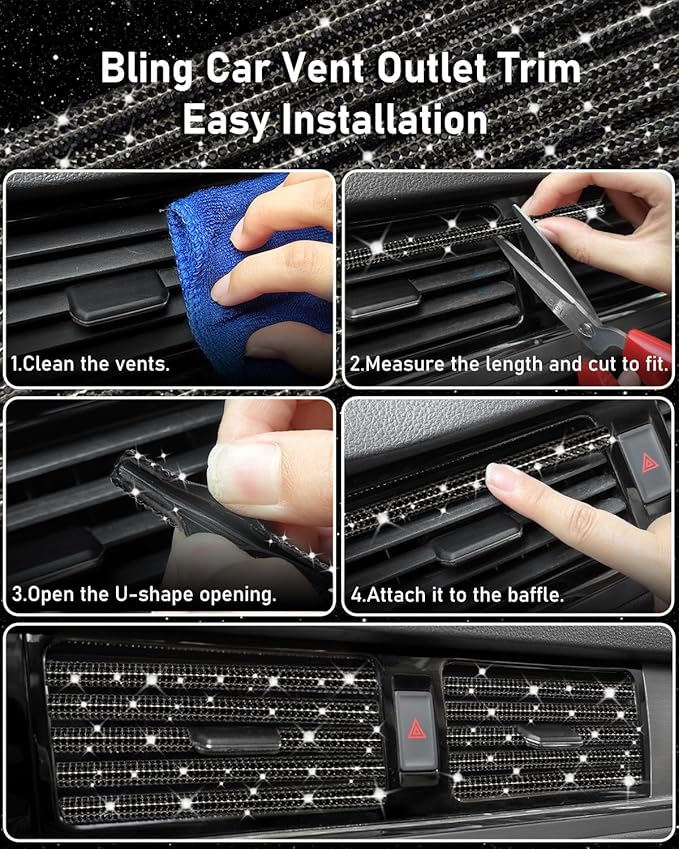 Bling Car Vent Outlet Trim
Easy Installation

1.Clean the vents.

2.Measure the length and cut to fit.

3.Open the U-shape opening.

4.Attach it to the baffle.