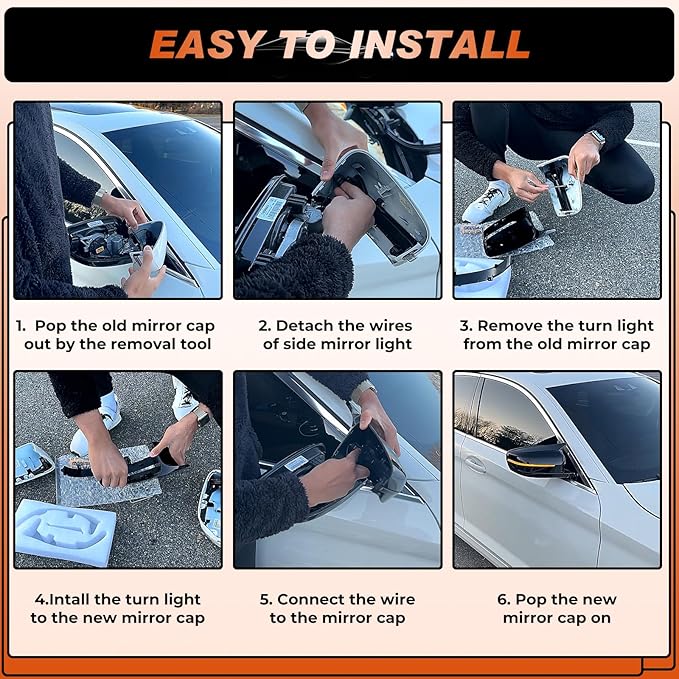 EASY TO INSTALL

1. Pop the old mirror cap out by the removal tool

2. Detach the wires of side mirror light

3. Remove the turn light from the old mirror cap

4.Intall the turn light to the new mirror cap

5. Connect the wire to the mirror cap

6. Pop the new mirror cap on