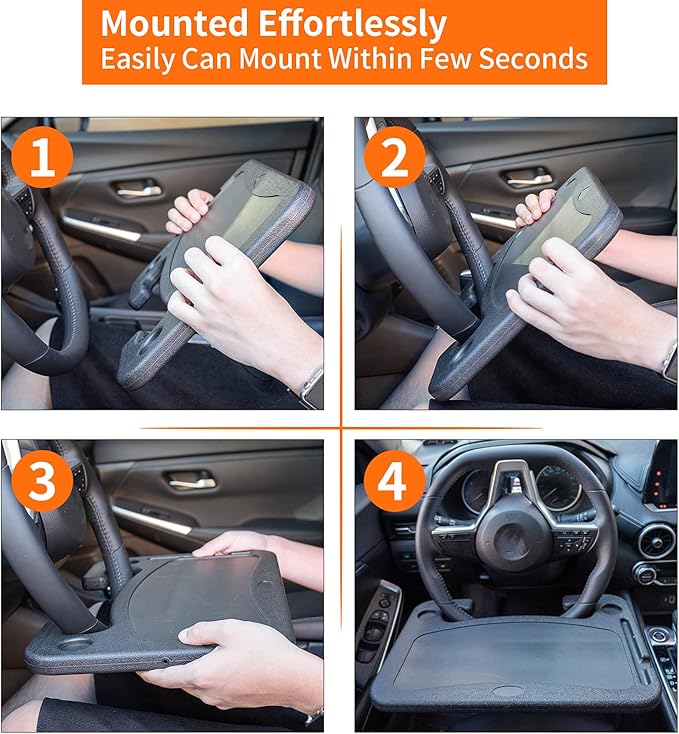 Mounted Effortlessly
Easily Can Mount Within Few Seconds

1

2

3

4