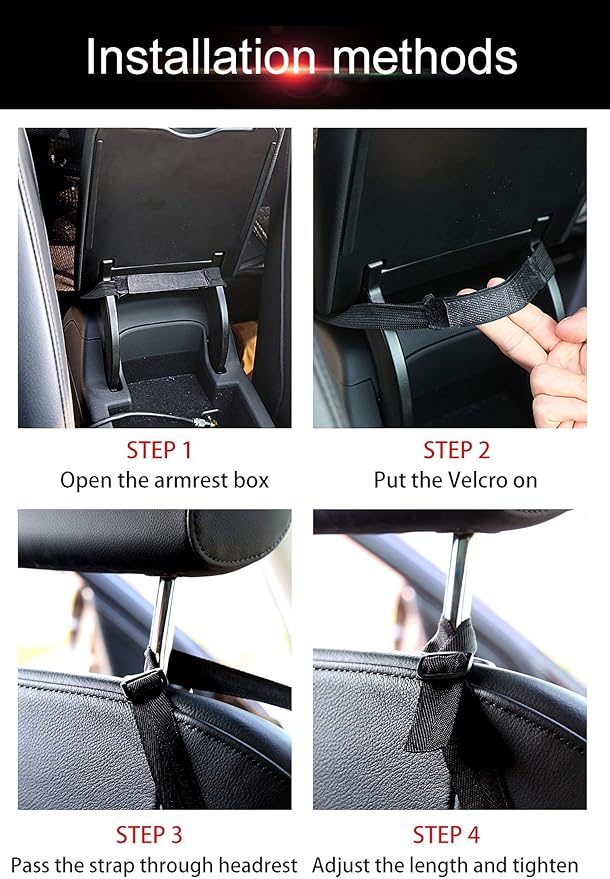 Installation methods

STEP 1
Open the armrest box

STEP 2
Put the Velcro on

STEP 3
Pass the strap through headrest

STEP 4
Adjust the length and tighten