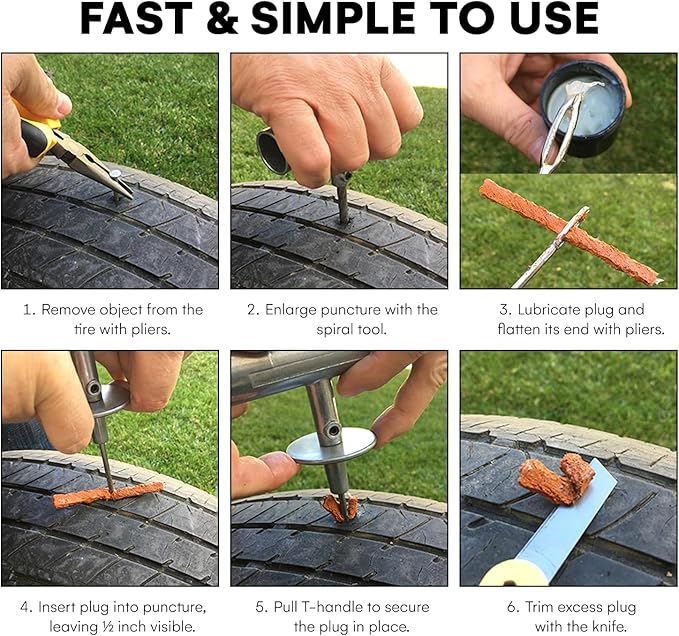 FAST & SIMPLE TO USE

1. Remove object from the tire with pliers.

2. Enlarge puncture with the spiral tool.

3. Lubricate plug and flatten its end with pliers.

4. Insert plug into puncture, leaving ½ inch visible.

5. Pull T-handle to secure the plug in place.

6. Trim excess plug with the knife.