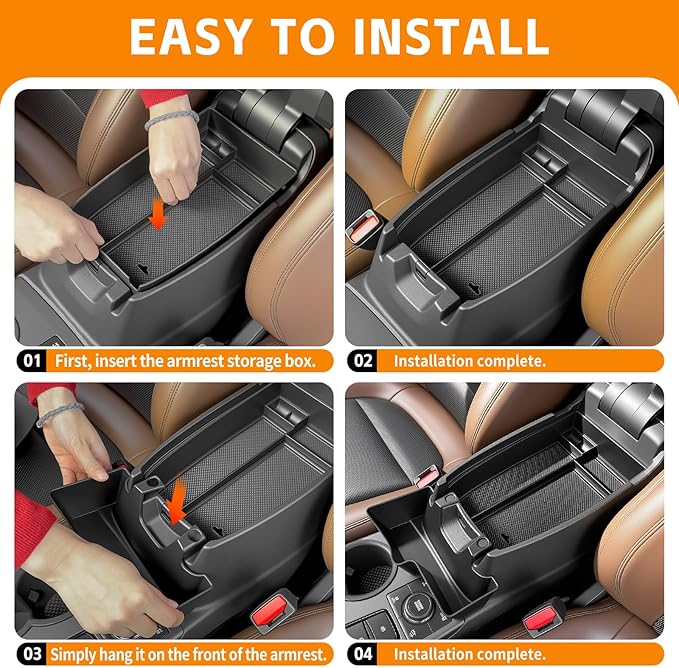 EASY TO INSTALL

01 First, insert the armrest storage box.

02 Installation complete.

03 Simply hang it on the front of the armrest.

04 Installation complete.